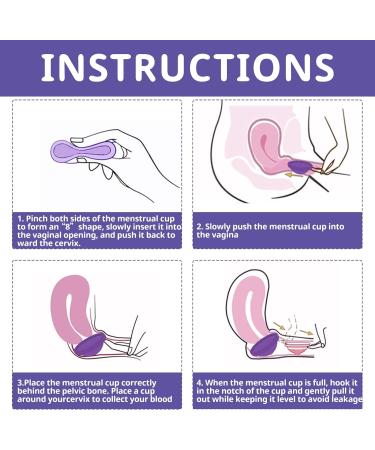 INSTRUCTIONS

1. Pinch both sides of the menstrual cup to form an "8" shape, slowly insert it into the vaginal opening, and push it back to ward the cervix.

2. Slowly push the menstrual cup into the vagina

3.Place the menstrual cup correctly behind the pelvic bone. Place a cup around yourcervix to collect your blood

4. When the menstrual cup is full, hook it in the notch of the cup and gently pull it out while keeping it level to avoid leakage