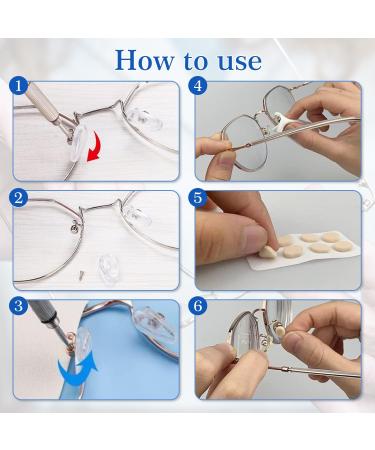 How to use

1

4

2

5

3

6