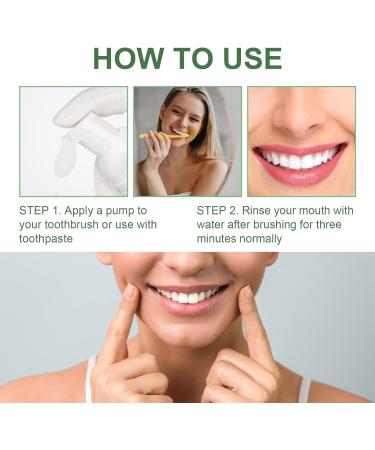 HOW TO USE

STEP 1. Apply a pump to your toothbrush or use with toothpaste

STEP 2. Rinse your mouth with water after brushing for three minutes normally