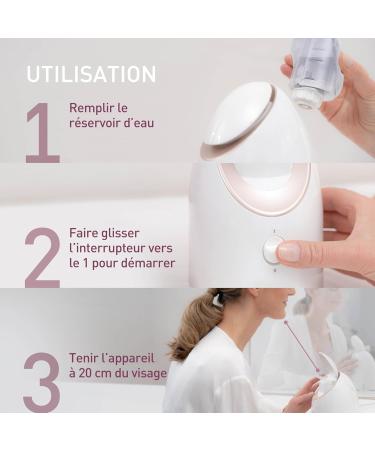 UTILISATION

1 Remplir le réservoir d'eau

2 Faire glisser l'interrupteur vers le 1 pour démarrer

3 Tenir l'appareil à 20 cm du visage