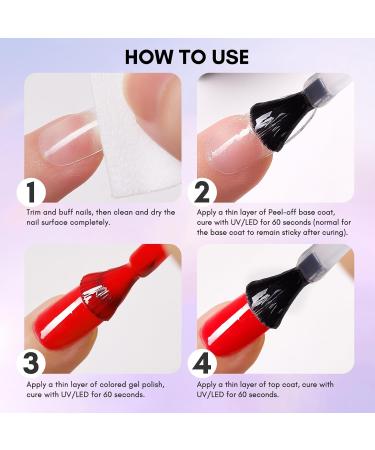 HOW TO USE

1
Trim and buff nails, then clean and dry the nail surface completely.

2
Apply a thin layer of Peel-off base coat, cure with UV/LED for 60 seconds (normal for the base coat to remain sticky after curing).

3
Apply a thin layer of colored gel polish, cure with UV/LED for 60 seconds.

4
Apply a thin layer of top coat, cure with UV/LED for 60 seconds.