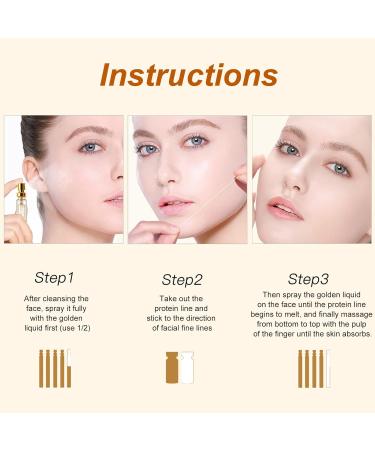 Instructions

Step1

After cleansing the face, spray it fully with the golden liquid first (use 1/2)

Step2

Take out the protein line and stick to the direction of facial fine lines

Step3

Then spray the golden liquid on the face until the protein line begins to melt, and finally massage from bottom to top with the pulp of the finger until the skin absorbs.