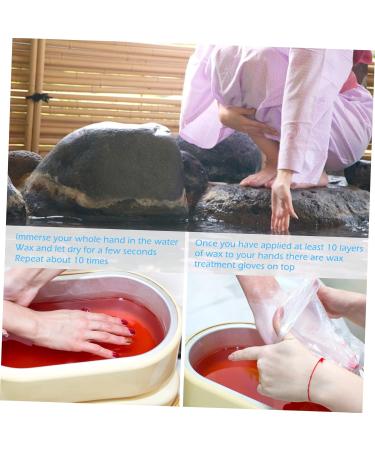 Immerse your whole hand in the water Wax and let dry for a few seconds Repeat about 10 times

Once you have applied at least 10 layers of wax to your hands there are wax treatment gloves on top