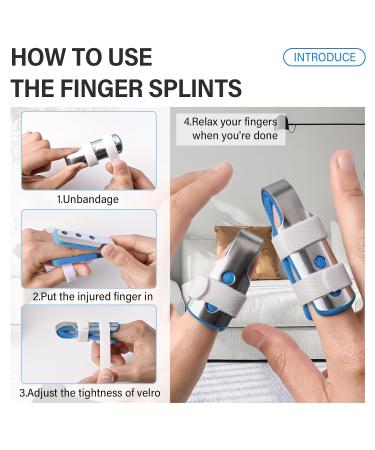 HOW TO USE
THE FINGER SPLINTS

INTRODUCE

1.Unbandage

2.Put the injured finger in

3.Adjust the tightness of velro

4.Relax your fingers when you're done