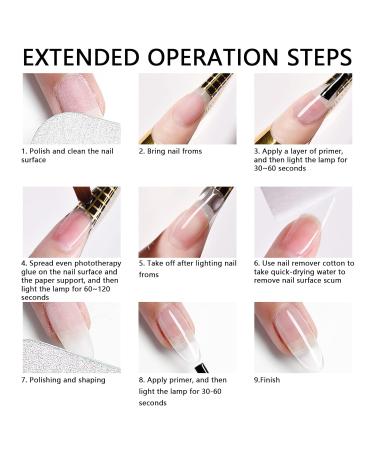 EXTENDED OPERATION STEPS

1. Polish and clean the nail surface

2. Bring nail froms

3. Apply a layer of primer, and then light the lamp for 30~60 seconds

4. Spread even phototherapy glue on the nail surface and the paper support, and then light the lamp for 60~120 seconds

5. Take off after lighting nail froms

6. Use nail remover cotton to take quick-drying water to remove nail surface scum

7. Polishing and shaping

8. Apply primer, and then light the lamp for 30-60 seconds

9.Finish