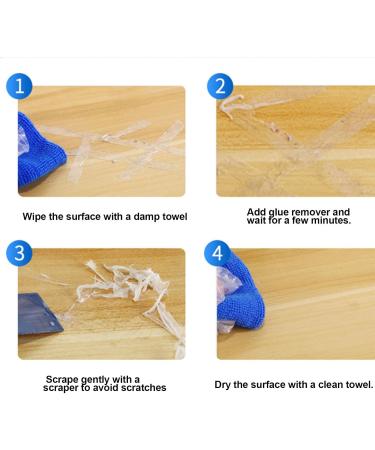 1

Wipe the surface with a damp towel

2

Add glue remover and wait for a few minutes.

3

Scrape gently with a scraper to avoid scratches

4

Dry the surface with a clean towel.