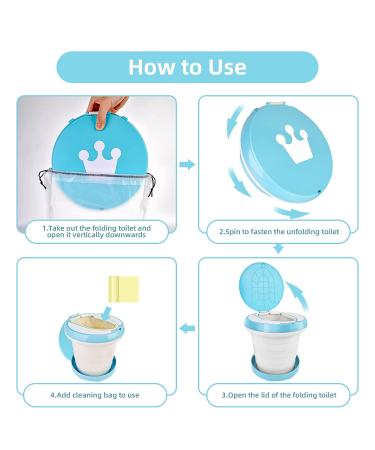 How to Use

1.Take out the folding toilet and open it vertically downwards

2.Spin to fasten the unfolding toilet

3.Open the lid of the folding toilet

4.Add cleaning bag to use