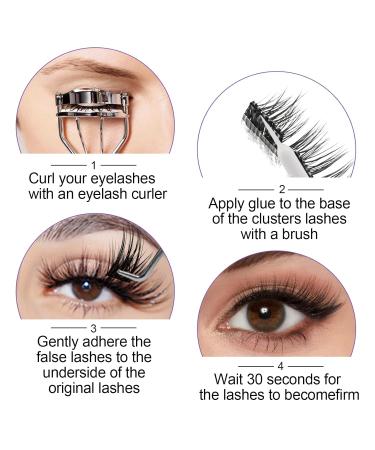 1
Curl your eyelashes with an eyelash curler

2
Apply glue to the base of the clusters lashes with a brush

3
Gently adhere the false lashes to the underside of the original lashes

4
Wait 30 seconds for the lashes to becomefirm