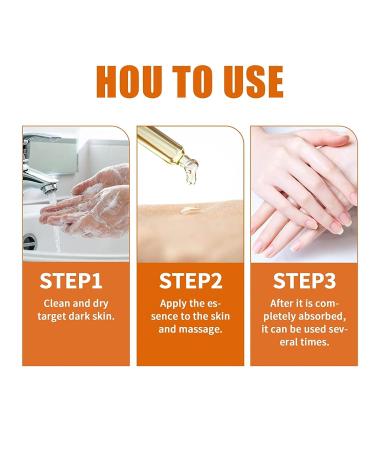 HOU TO USE

STEP1

Clean and dry target dark skin.

STEP2

Apply the essence to the skin and massage.

STEP3

After it is completely absorbed, it can be used several times.