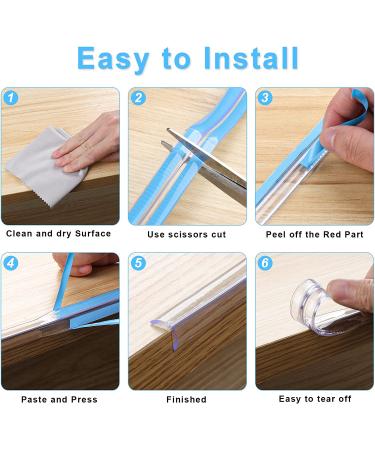 Easy to Install

1
Clean and dry Surface

2
Use scissors cut

3
Peel off the Red Part

4
Paste and Press

5
Finished

6
Easy to tear off