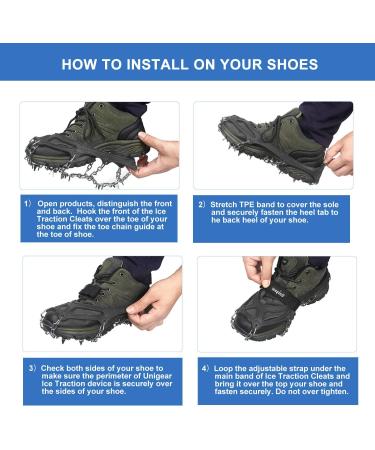 HOW TO INSTALL ON YOUR SHOES

1） Open products, distinguish the front and back. Hook the front of the Ice Traction Cleats over the toe of your shoe and fix the toe chain guide at the toe of shoe.

2） Stretch TPE band to cover the sole and securely fasten the heel tab to he back heel of your shoe.

3） Check both sides of your shoe to make sure the perimeter of Unigear Ice Traction device is securely over the sides of your shoe.

4） Loop the adjustable strap under the main band of Ice Traction Cleats and bring it over the top your shoe and fasten securely. Do not over tighten.