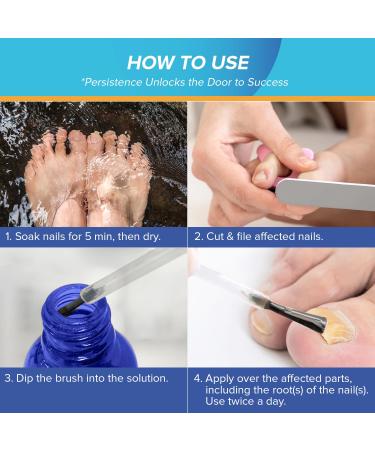 HOW TO USE
*Persistence Unlocks the Door to Success

1. Soak nails for 5 min, then dry.

2. Cut & file affected nails.

3. Dip the brush into the solution.

4. Apply over the affected parts, including the root(s) of the nail(s). Use twice a day.