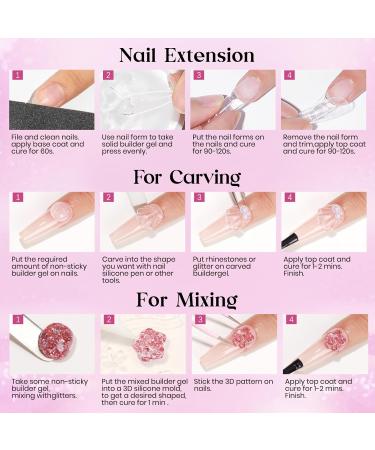 Nail Extension

1
File and clean nails, apply base coat and cure for 60s.

2
Use nail form to take solid builder gel and press evenly.

3
Put the nail forms on the nails and cure for 90-120s.

4
Remove the nail form and trim,apply top coat and cure for 90-120s.

For Carving

1
Put the required amount of non-sticky builder gel on nails.

2
Carve into the shape you want with nail silicone pen or other tools.

3
Put rhinestones or glitter on carved buildergel.

4
Apply top coat and cure for 1-2 mins. Finish.

For Mixing

1
Take some non-sticky builder gel, mixing withglitters.

2
Put the mixed builder gel into a 3D silicone mold, to get a desired shaped, then cure for 1 min .

3
Stick the 3D pattern on nails.

4
Apply top coat and cure for 1-2 mins. Finish.