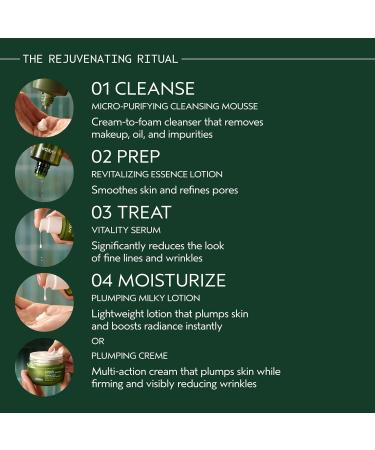 THE REJUVENATING RITUAL

01 CLEANSE
MICRO-PURIFYING CLEANSING MOUSSE
Cream-to-foam cleanser that removes makeup, oil, and impurities

02 PREP
REVITALIZING ESSENCE LOTION
Smoothes skin and refines pores

03 TREAT
VITALITY SERUM
Significantly reduces the look of fine lines and wrinkles

04 MOISTURIZE
PLUMPING MILKY LOTION
Lightweight lotion that plumps skin and boosts radiance instantly
OR
PLUMPING CREME
Multi-action cream that plumps skin while firming and visibly reducing wrinkles