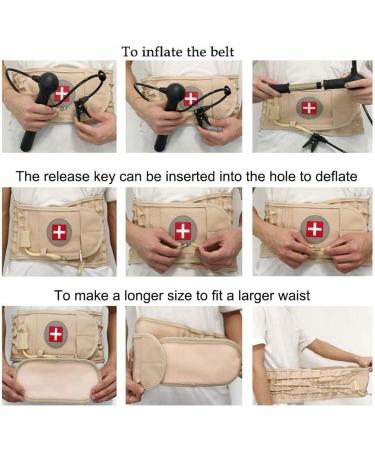 To inflate the belt

The release key can be inserted into the hole to deflate

To make a longer size to fit a larger waist