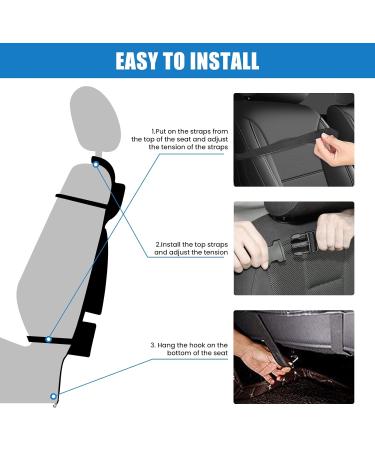 EASY TO INSTALL

1.Put on the straps from the top of the seat and adjust the tension of the straps

2.Install the top straps and adjust the tension

3. Hang the hook on the bottom of the seat