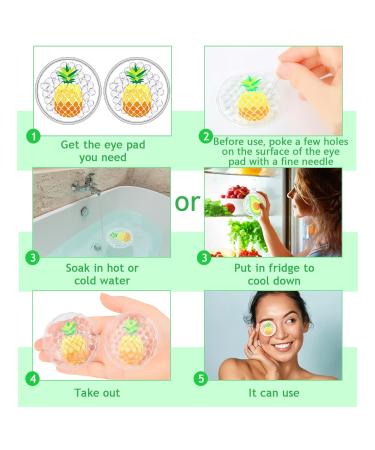 1
Get the eye pad you need

2
Before use, poke a few holes on the surface of the eye pad with a fine needle

3
Soak in hot or cold water

or

3
Put in fridge to cool down

4
Take out

5
It can use