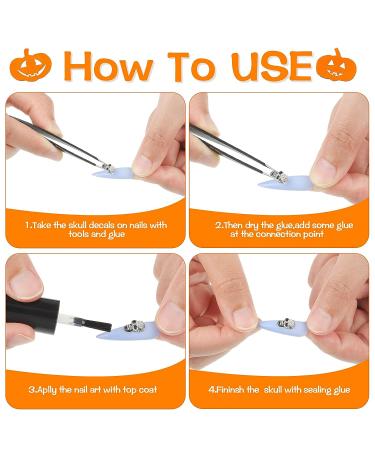 How To USE

1.Take the skull decals on nails with tools and glue

2.Then dry the glue,add some glue at the connection point

3.Aplly the nail art with top coat

4.Fininsh the skull with sealing glue