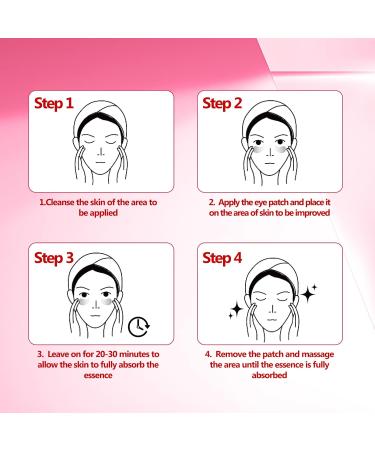 Step 1

1.Cleanse the skin of the area to be applied

Step 2

2. Apply the eye patch and place it on the area of skin to be improved

Step 3

3. Leave on for 20-30 minutes to allow the skin to fully absorb the essence

Step 4

4. Remove the patch and massage the area until the essence is fully absorbed