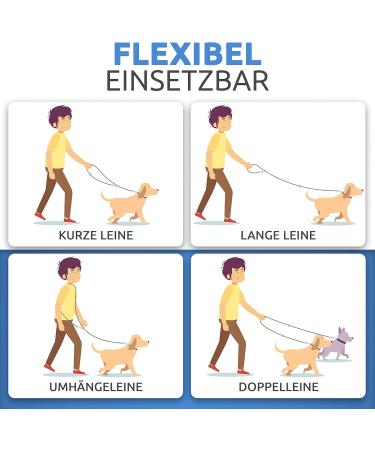 FLEXIBEL
EINSETZBAR

KURZE LEINE

LANGE LEINE

UMHÄNGELEINE

DOPPELLEINE