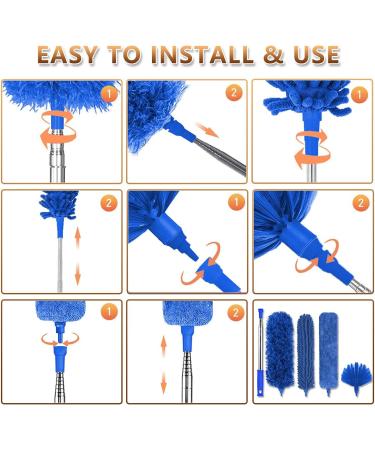 EASY TO INSTALL & USE

1

2

1

2

1

2

1

2