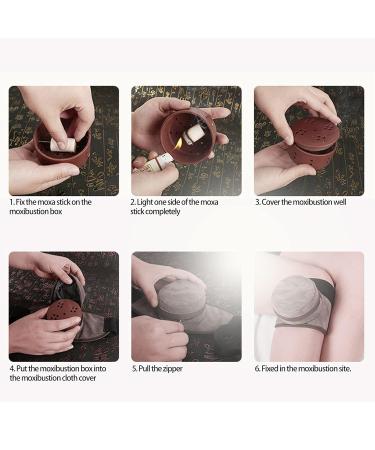 1. Fix the moxa stick on the moxibustion box

2. Light one side of the moxa stick completely

3. Cover the moxibustion well

4. Put the moxibustion box into the moxibustion cloth cover

5. Pull the zipper

6. Fixed in the moxibustion site.