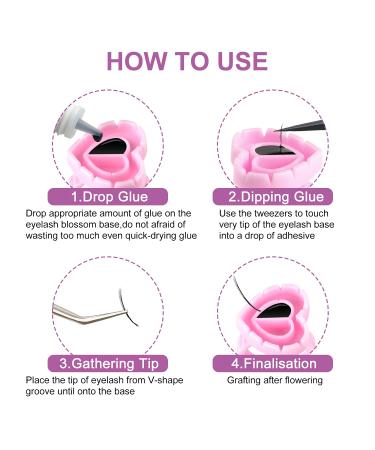 HOW TO USE

1.Drop Glue

Drop appropriate amount of glue on the eyelash blossom base,do not afraid of wasting too much even quick-drying glue

2.Dipping Glue

Use the tweezers to touch very tip of the eyelash base into a drop of adhesive

3.Gathering Tip

Place the tip of eyelash from V-shape groove until onto the base

4.Finalisation

Grafting after flowering