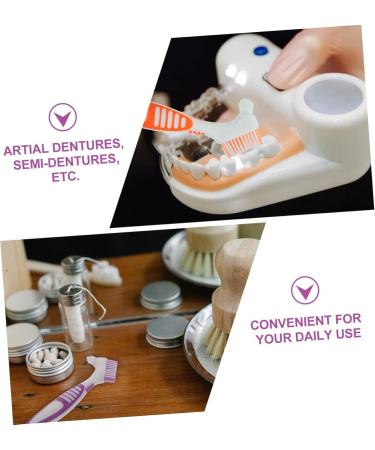 ARTIAL DENTURES, SEMI-DENTURES, ETC.

CONVENIENT FOR YOUR DAILY USE