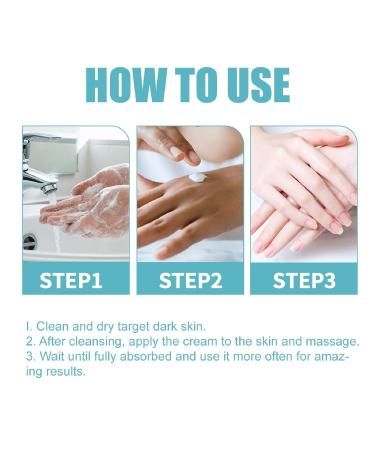 HOW TO USE

STEP1

STEP2

STEP3

I. Clean and dry target dark skin.
2. After cleansing, apply the cream to the skin and massage.
3. Wait until fully absorbed and use it more often for amazing results.