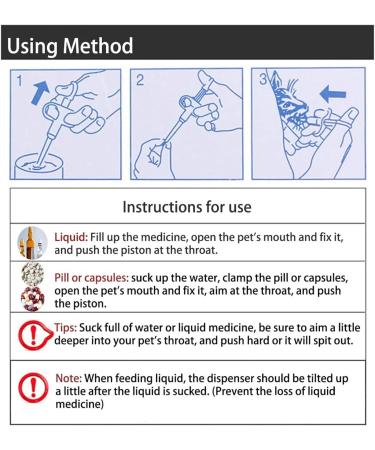 Using Method

1

2

3

Instructions for use

Liquid: Fill up the medicine, open the pet's mouth and fix it, and push the piston at the throat.

Pill or capsules: suck up the water, clamp the pill or capsules, open the pet's mouth and fix it, aim at the throat, and push the piston.

Tips: Suck full of water or liquid medicine, be sure to aim a little deeper into your pet's throat, and push hard or it will spit out.

Note: When feeding liquid, the dispenser should be tilted up a little after the liquid is sucked. (Prevent the loss of liquid medicine)