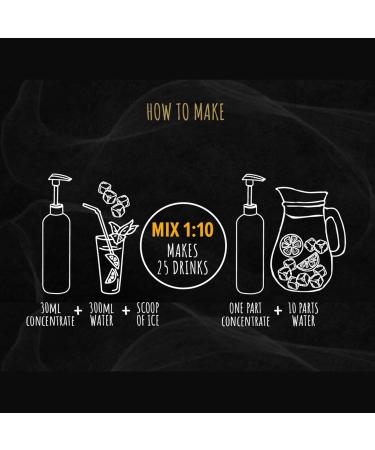 HOW TO MAKE

MIX 1:10
MAKES
25 DRINKS

30ML CONCENTRATE + 300ML WATER + SCOOP OF ICE

ONE PART CONCENTRATE + 10 PARTS WATER