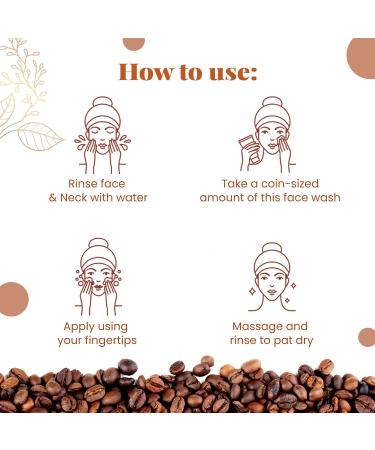 How to use:

Rinse face & Neck with water

Take a coin-sized amount of this face wash

Apply using your fingertips

Massage and rinse to pat dry