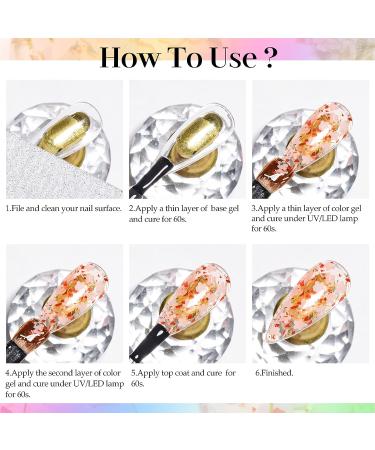 How To Use ?

1.File and clean your nail surface.

2.Apply a thin layer of base gel and cure for 60s.

3.Apply a thin layer of color gel and cure under UV/LED lamp for 60s.

4.Apply the second layer of color gel and cure under UV/LED lamp for 60s.

5.Apply top coat and cure for 60s.

6.Finished.