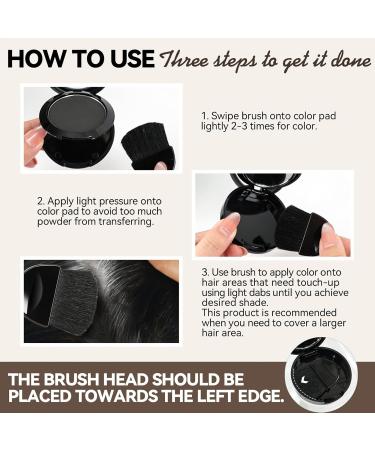 HOW TO USE Three steps to get it done

1. Swipe brush onto color pad lightly 2-3 times for color.

2. Apply light pressure onto color pad to avoid too much powder from transferring.

3. Use brush to apply color onto hair areas that need touch-up using light dabs until you achieve desired shade.
This product is recommended when you need to cover a larger hair area.

THE BRUSH HEAD SHOULD BE PLACED TOWARDS THE LEFT EDGE.