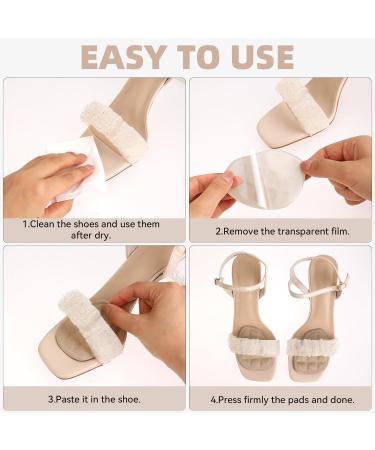 EASY TO USE

1.Clean the shoes and use them after dry.

2.Remove the transparent film.

3.Paste it in the shoe.

4.Press firmly the pads and done.