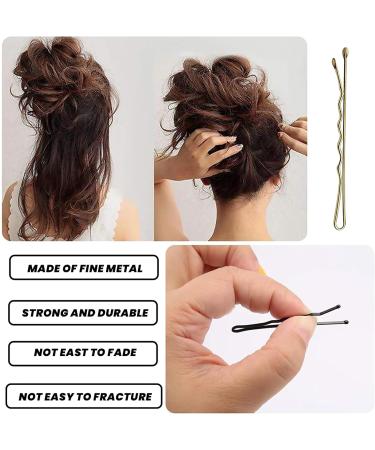 MADE OF FINE METAL

STRONG AND DURABLE

NOT EAST TO FADE

NOT EASY TO FRACTURE