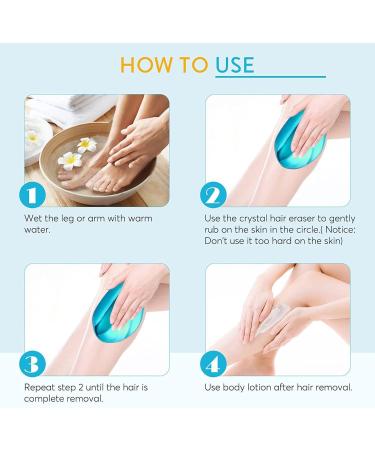 HOW TO USE

1

Wet the leg or arm with warm water.

2

Use the crystal hair eraser to gently rub on the skin in the circle.( Notice: Don't use it too hard on the skin)

3

Repeat step 2 until the hair is complete removal.

4

Use body lotion after hair removal.