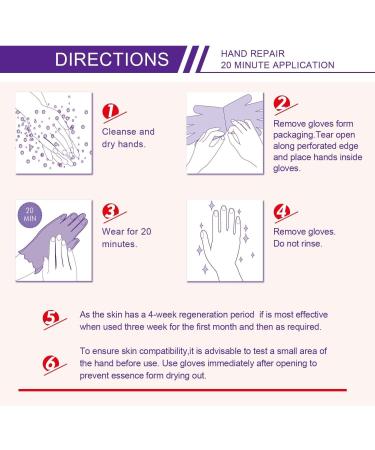 DIRECTIONS

HAND REPAIR
20 MINUTE APPLICATION

1
Cleanse and dry hands.

2
Remove gloves form packaging.Tear open along perforated edge and place hands inside gloves.

20 MIN

3
Wear for 20 minutes.

4
Remove gloves. Do not rinse.

5
As the skin has a 4-week regeneration period if is most effective when used three week for the first month and then as required.

6
To ensure skin compatibility,it is advisable to test a small area of the hand before use. Use gloves immediately after opening to prevent essence form drying out.