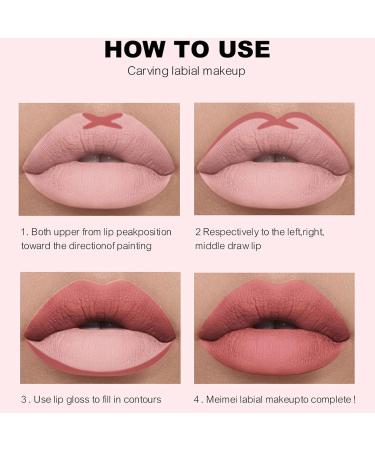 HOW TO USE
Carving labial makeup

1. Both upper from lip peakposition toward the directionof painting

2 Respectively to the left,right, middle draw lip

3 . Use lip gloss to fill in contours

4 . Meimei labial makeupto complete !