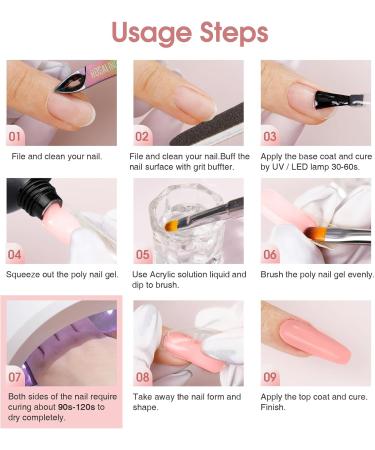 Usage Steps

01
File and clean your nail.

02
File and clean your nail.Buff the nail surface with grit buffter.

03
Apply the base coat and cure by UV / LED lamp 30-60s.

04
Squeeze out the poly nail gel.

05
Use Acrylic solution liquid and dip to brush.

06
Brush the poly nail gel evenly.

07
Both sides of the nail require curing about 90s-120s to dry completely.

08
Take away the nail form and shape.

09
Apply the top coat and cure. Finish.