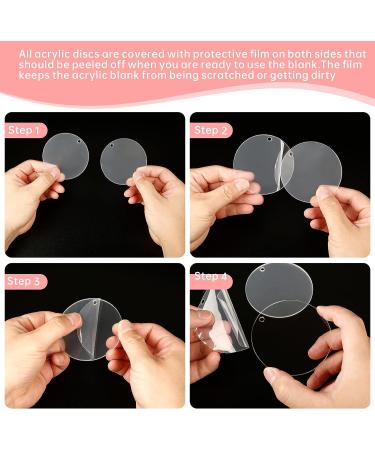 All acrylic discs are covered with protective film on both sides that should be peeled off when you are ready to use the blank.The film keeps the acrylic blank from being scratched or getting dirty

Step 1

Step 2

Step 3

Step 4