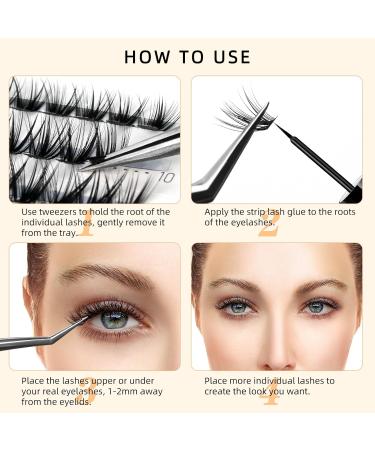 HOW TO USE

10

Use tweezers to hold the root of the individual lashes, gently remove it from the tray.
1

Apply the strip lash glue to the roots of the eyelashes.
2

Place the lashes upper or under your real eyelashes, 1-2mm away from the eyelids.
3

Place more individual lashes to create the look you want.
4