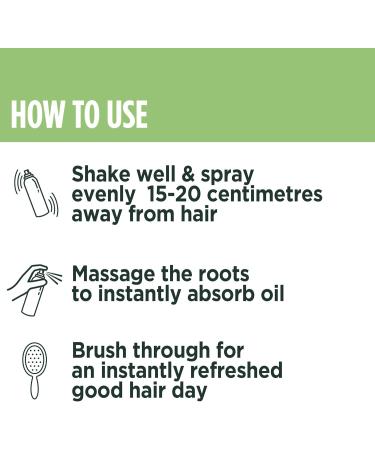 HOW TO USE

Shake well & spray evenly 15-20 centimetres away from hair

Massage the roots to instantly absorb oil

Brush through for an instantly refreshed good hair day