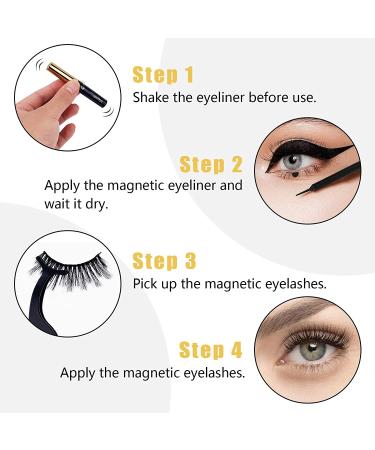 Step 1
Shake the eyeliner before use.

Step 2
Apply the magnetic eyeliner and wait it dry.

Step 3
Pick up the magnetic eyelashes.

Step 4
Apply the magnetic eyelashes.