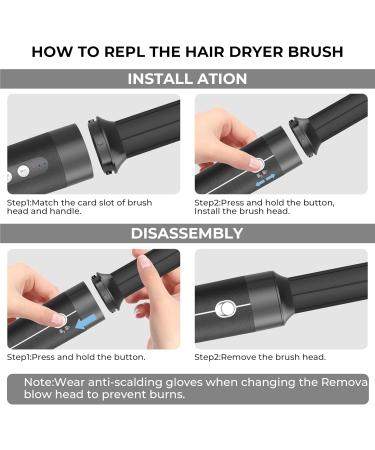 HOW TO REPL THE HAIR DRYER BRUSH

INSTALL ATION

Step1:Match the card slot of brush head and handle.

Step2:Press and hold the button, Install the brush head.

DISASSEMBLY

Step1:Press and hold the button.

Step2:Remove the brush head.

Note:Wear anti-scalding gloves when changing the Remova blow head to prevent burns.