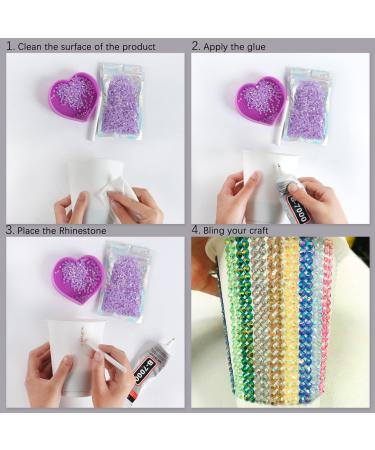 1. Clean the surface of the product

2. Apply the glue

B-7000

3. Place the Rhinestone

B-7000

4. Bling your craft