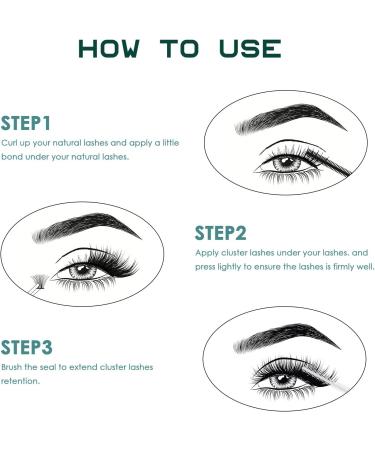 HOW TO USE

STEP1
Curl up your natural lashes and apply a little bond under your natural lashes.

STEP2
Apply cluster lashes under your lashes. and press lightly to ensure the lashes is firmly well.

STEP3
Brush the seal to extend cluster lashes retention.