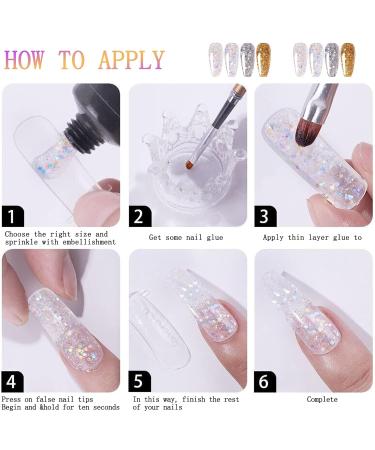 HOW TO APPLY

1

Choose the right size and sprinkle with embellishment

2

Get some nail glue

3

Apply thin layer glue to

4

Press on false nail tips Begin and &hold for ten seconds

5

In this way, finish the rest of your nails

6

Complete