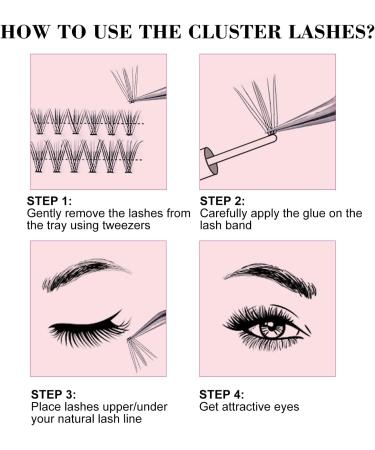 HOW TO USE THE CLUSTER LASHES?

STEP 1:
Gently remove the lashes from the tray using tweezers

STEP 2:
Carefully apply the glue on the lash band

STEP 3:
Place lashes upper/under your natural lash line

STEP 4:
Get attractive eyes