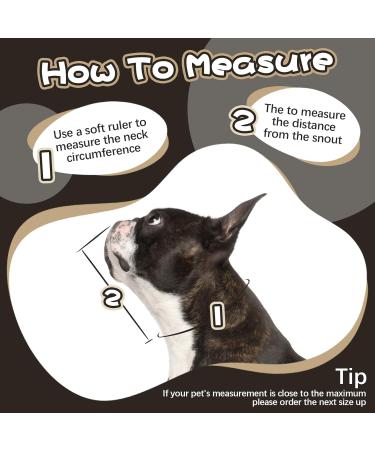 How To Measure

1 Use a soft ruler to measure the neck circumference

2 The to measure the distance from the snout

2

1

Tip
If your pet's measurement is close to the maximum please order the next size up